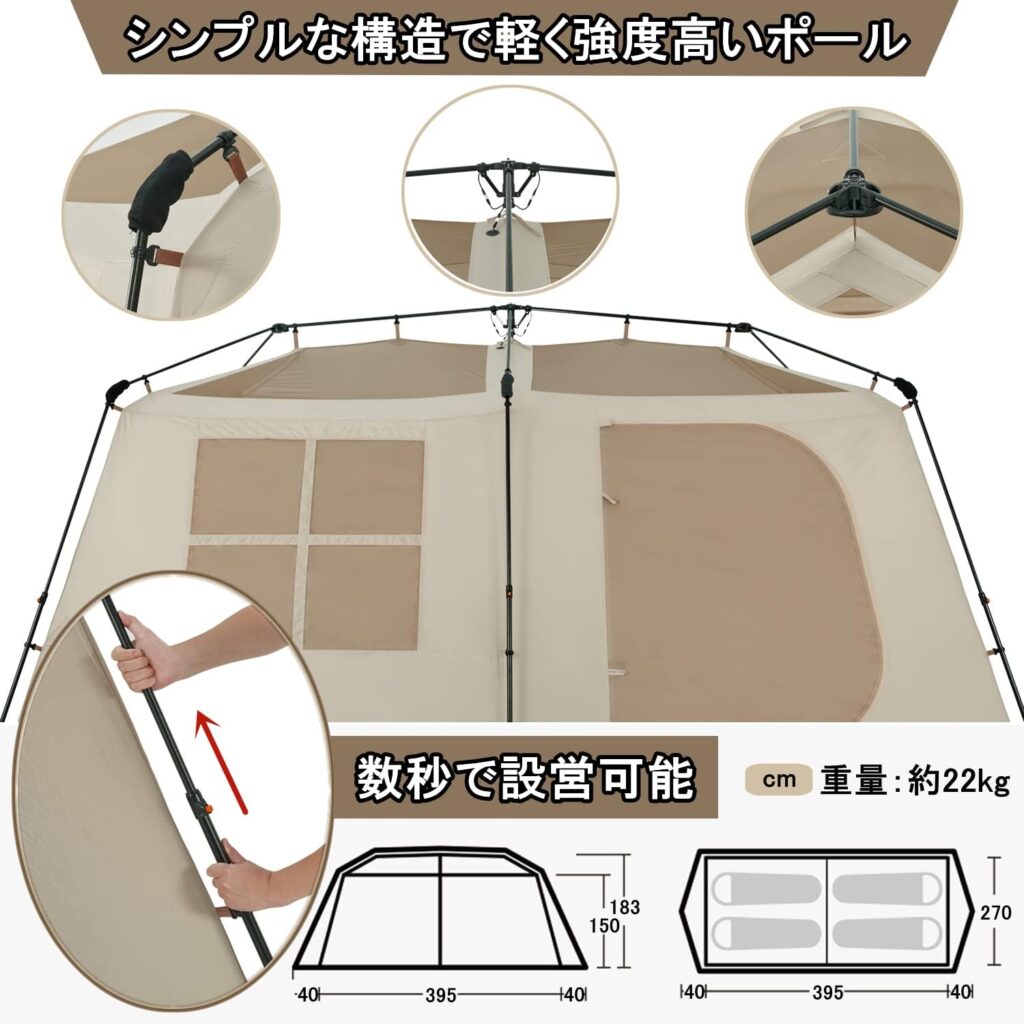 シンプルな構造で軽く強度高いポール

数秒で設営可能

cm 重量：約22kg

183
150
40
395
40

270
40
395
40